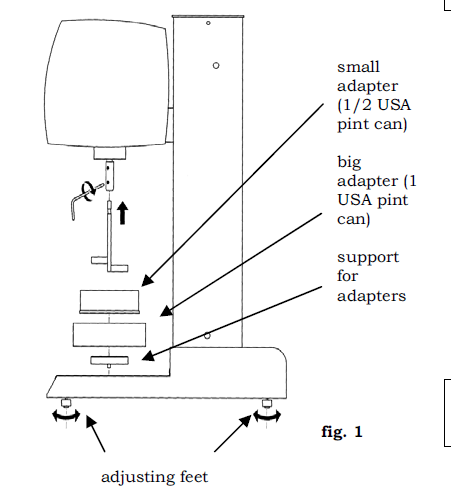 small adapter (1/2 USA pint can)

big adapter (1 USA pint can)

support for adapters

fig. 1

adjusting feet