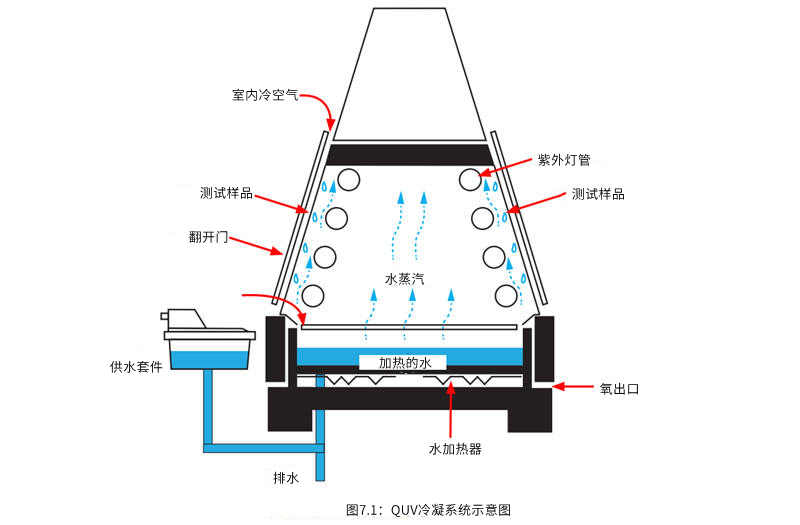 室内冷空气

紫外灯管

测试样品

测试样品

翻开门

水蒸汽

供水套件

加热的水

氧出口

水加热器

排水

图7.1：QUV冷凝系统示意图